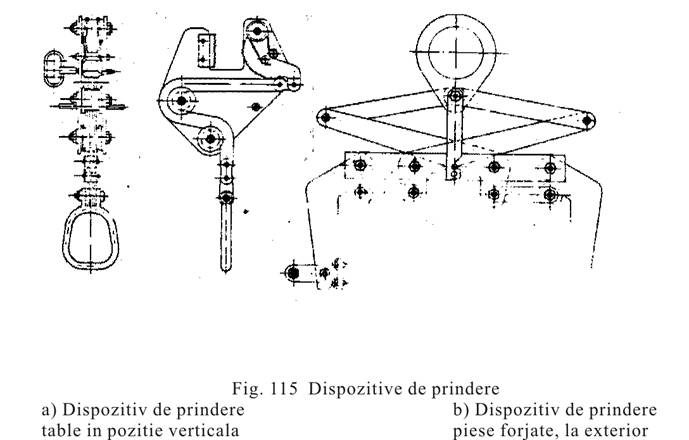 Fig. 115 Dispozitive de prindere

a) Dispozitiv de prindere table in pozitie verticala

b) Dispozitiv de prindere piese forjate, la exterior